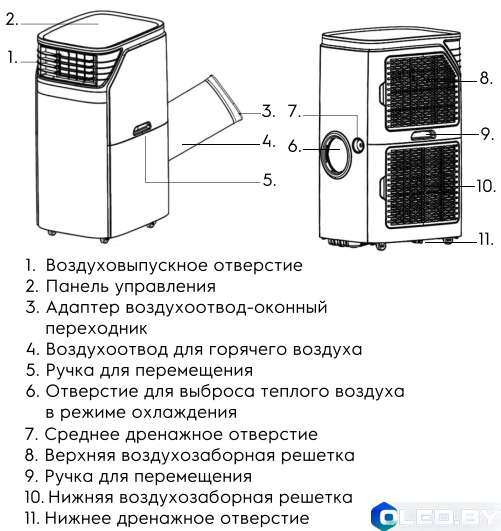 2.
1.
3.
4.
5.
7.
6.
8.
9.
10.
11.

1. Воздуховыпускное отверстие
2. Панель управления
3. Адаптер воздухоотвод-оконный переходник
4. Воздухоотвод для горячего воздуха
5. Ручка для перемещения
6. Отверстие для выброса теплого воздуха в режиме охлаждения
7. Среднее дренажное отверстие
8. Верхняя воздухозаборная решетка
9. Ручка для перемещения
10. Нижняя воздухозаборная решетка
11. Нижнее дренажное отверстие

OLED.BY