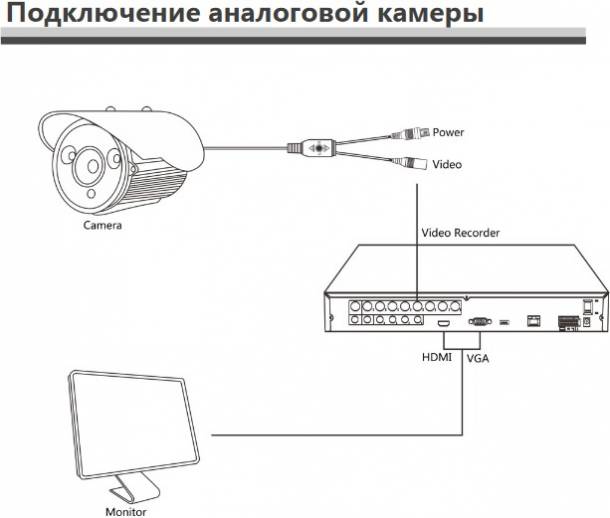 Подключение аналоговой камеры

Power
Video
Camera
Video Recorder
HDMI
VGA
Monitor