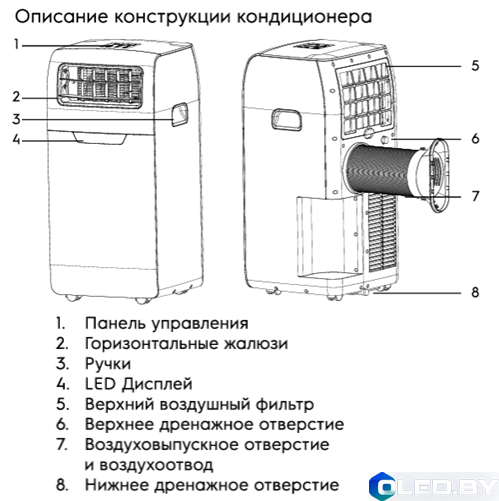 Описание конструкции кондиционера

1
2
3
4
5
6
7
8

1. Панель управления
2. Горизонтальные жалюзи
3. Ручки
4. LED Дисплей
5. Верхний воздушный фильтр
6. Верхнее дренажное отверстие
7. Воздуховыпускное отверстие и воздухоотвод
8. Нижнее дренажное отверстие

OLED.BY