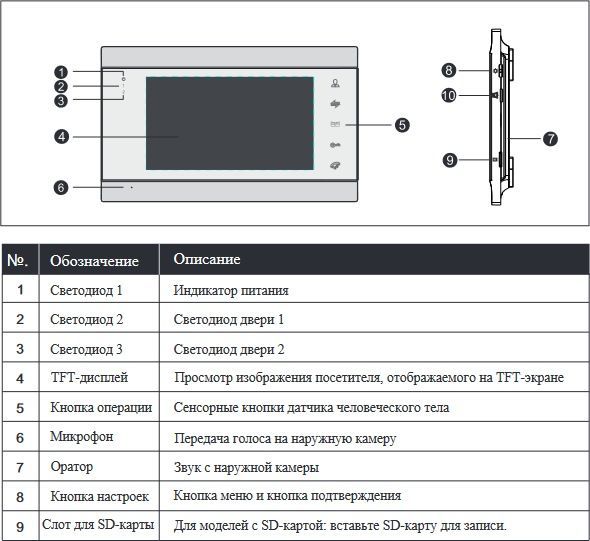 1
2
3
4
5
6
8
10
7
9

| №. | Обозначение | Описание |
|---|---|---|
| 1 | Светодиод 1 | Индикатор питания |
| 2 | Светодиод 2 | Светодиод двери 1 |
| 3 | Светодиод 3 | Светодиод двери 2 |
| 4 | TFT-дисплей | Просмотр изображения посетителя, отображаемого на TFT-экране |
| 5 | Кнопка операции | Сенсорные кнопки датчика человеческого тела |
| 6 | Микрофон | Передача голоса на наружную камеру |
| 7 | Оратор | Звук с наружной камеры |
| 8 | Кнопка настроек | Кнопка меню и кнопка подтверждения |
| 9 | Слот для SD-карты | Для моделей с SD-картой: вставьте SD-карту для записи. |