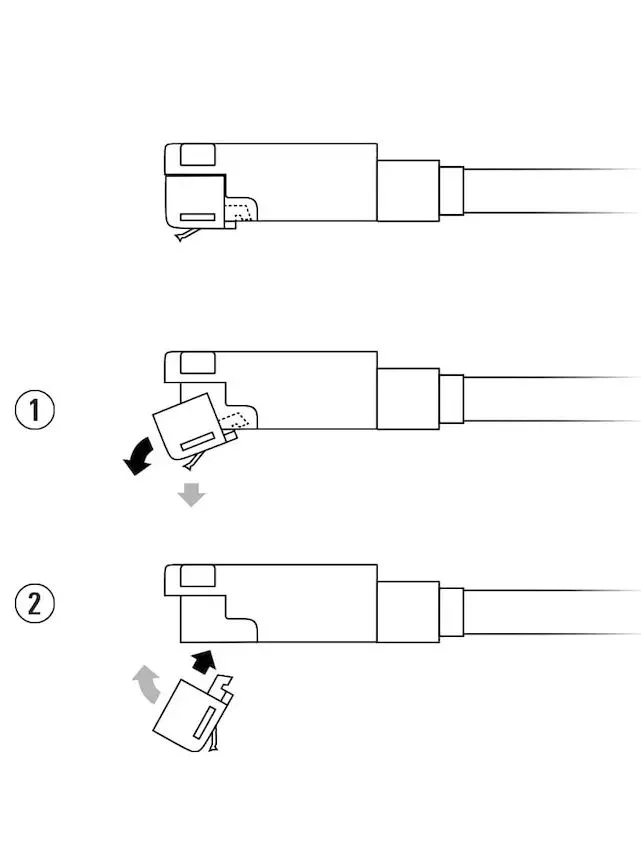 1

2